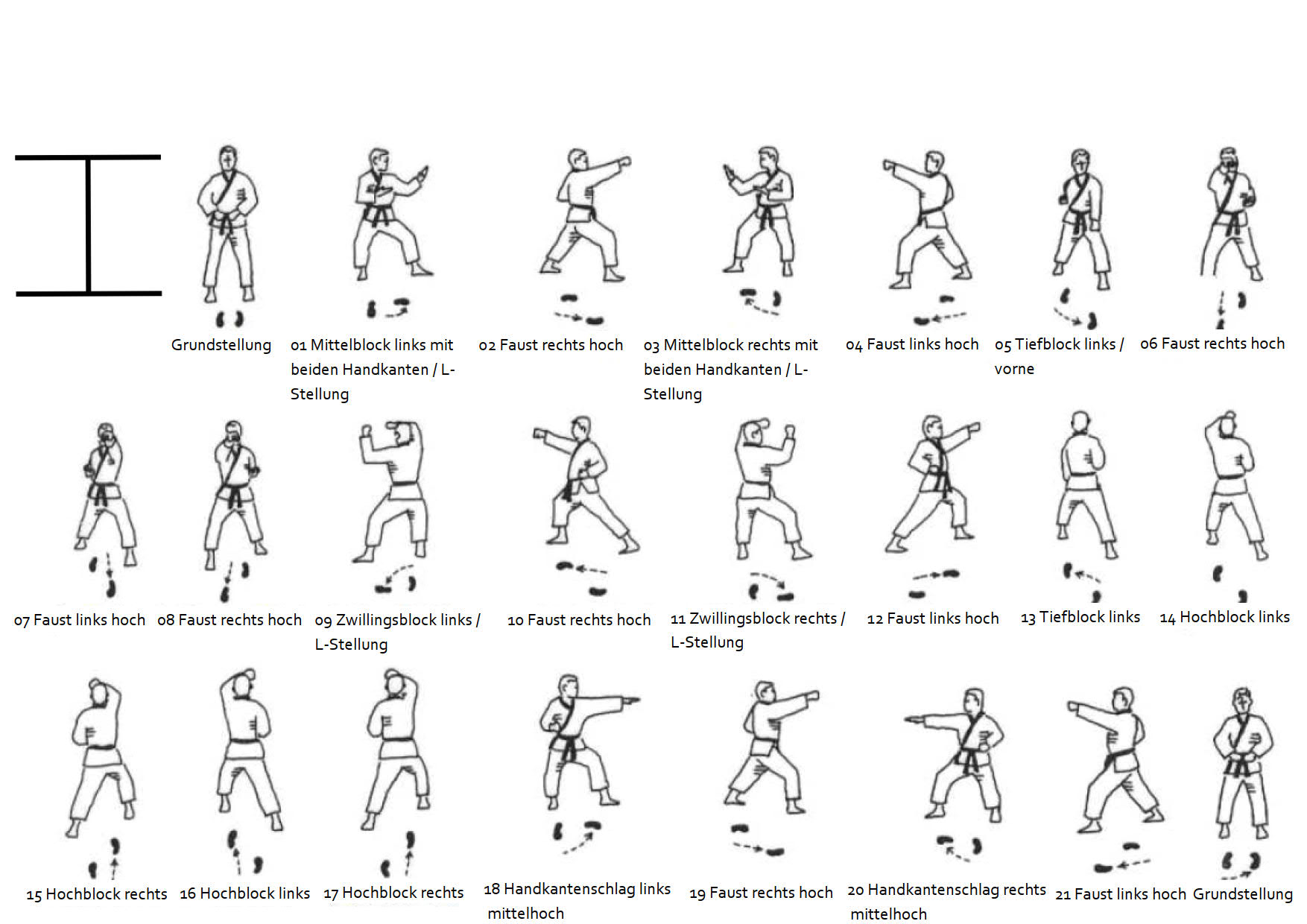 Grundstellung

01 Mittelblock links mit beiden Handkanten / L-Stellung

02 Faust rechts hoch

03 Mittelblock rechts mit beiden Handkanten / L-Stellung

04 Faust links hoch

05 Tiefblock links / vorne

06 Faust rechts hoch

07 Faust links hoch

08 Faust rechts hoch

09 Zwillingsblock links / L-Stellung

10 Faust rechts hoch

11 Zwillingsblock rechts / L-Stellung

12 Faust links hoch

13 Tiefblock links

14 Hochblock links

15 Hochblock rechts

16 Hochblock links

17 Hochblock rechts

18 Handkantenschlag links mittelhoch

19 Faust rechts hoch

20 Handkantenschlag rechts mittelhoch

21 Faust links hoch

Grundstellung